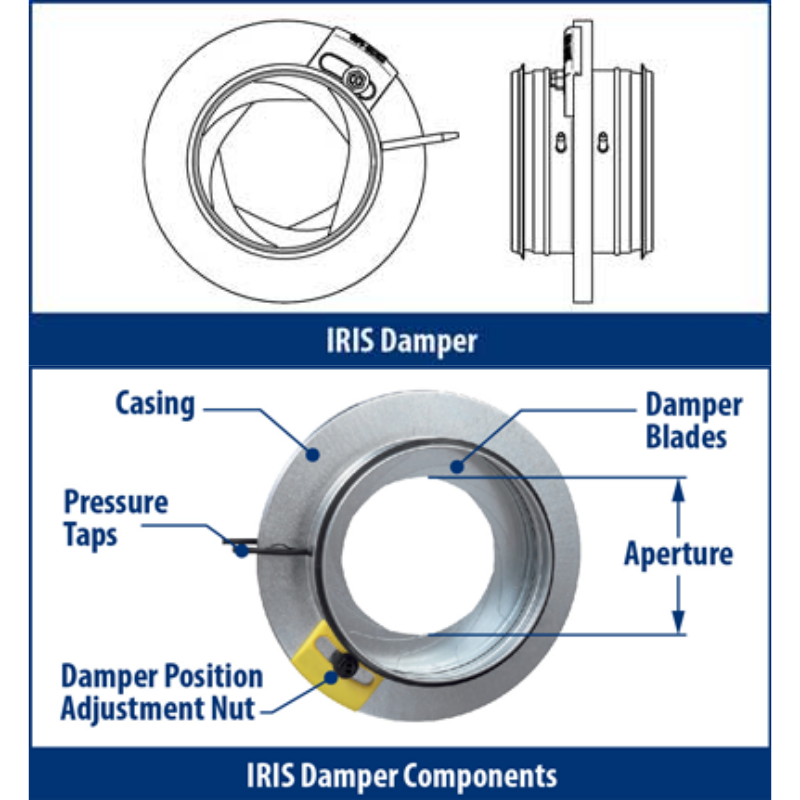 IRIS Damper

Casing

Damper Blades

Pressure Taps

Aperture

Damper Position Adjustment Nut

IRIS Damper Components