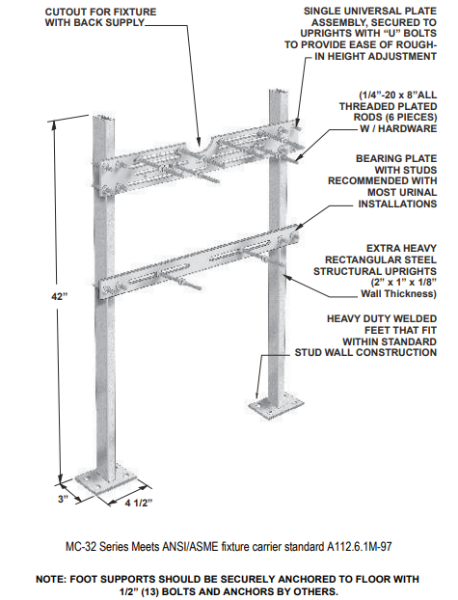 CUTOUT FOR FIXTURE WITH BACK SUPPLY

SINGLE UNIVERSAL PLATE ASSEMBLY, SECURED TO UPRIGHTS WITH "U" BOLTS TO PROVIDE EASE OF ROUGH-IN HEIGHT ADJUSTMENT

(1/4"-20 x 8"ALL THREADED PLATED RODS (6 PIECES) W / HARDWARE

BEARING PLATE WITH STUDS RECOMMENDED WITH MOST URINAL INSTALLATIONS

EXTRA HEAVY RECTANGULAR STEEL STRUCTURAL UPRIGHTS (2" x 1" x 1/8" Wall Thickness)

HEAVY DUTY WELDED FEET THAT FIT WITHIN STANDARD STUD WALL CONSTRUCTION

42"

3"

4 1/2"

MC-32 Series Meets ANSI/ASME fixture carrier standard A112.6.1M-97

NOTE: FOOT SUPPORTS SHOULD BE SECURELY ANCHORED TO FLOOR WITH 1/2" (13) BOLTS AND ANCHORS BY OTHERS.