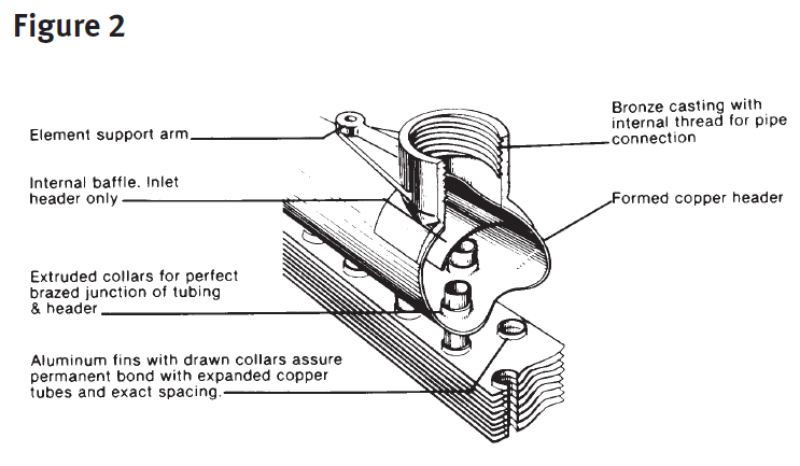 Figure 2

Element support arm

Internal baffle. Inlet header only

Extruded collars for perfect brazed junction of tubing & header

Aluminum fins with drawn collars assure permanent bond with expanded copper tubes and exact spacing.

Bronze casting with internal thread for pipe connection

Formed copper header